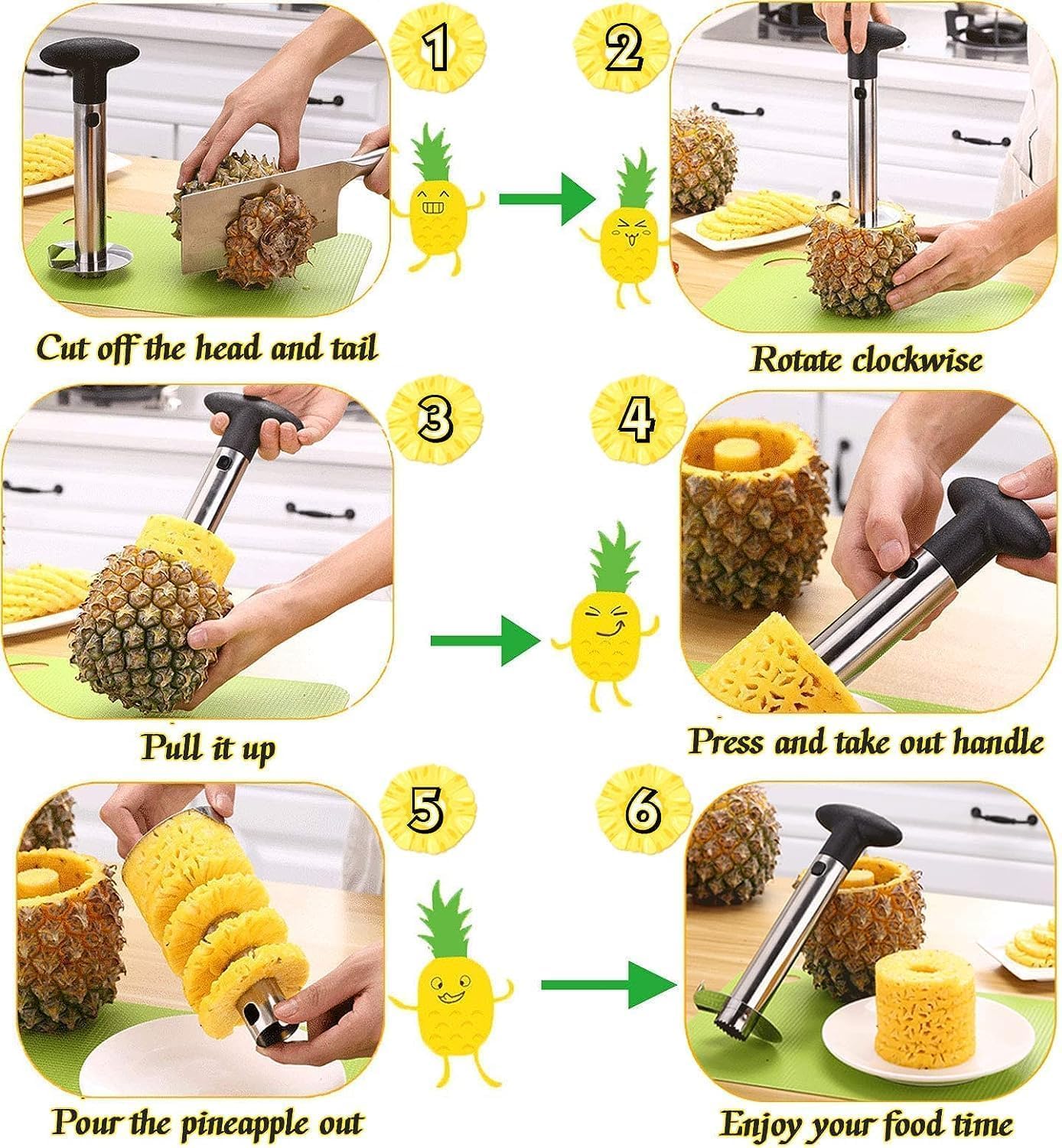 1

Cut off the head and tail

2

Rotate clockwise

3

Pull it up

4

Press and take out handle

5

Pour the pineapple out

6

Enjoy your food time