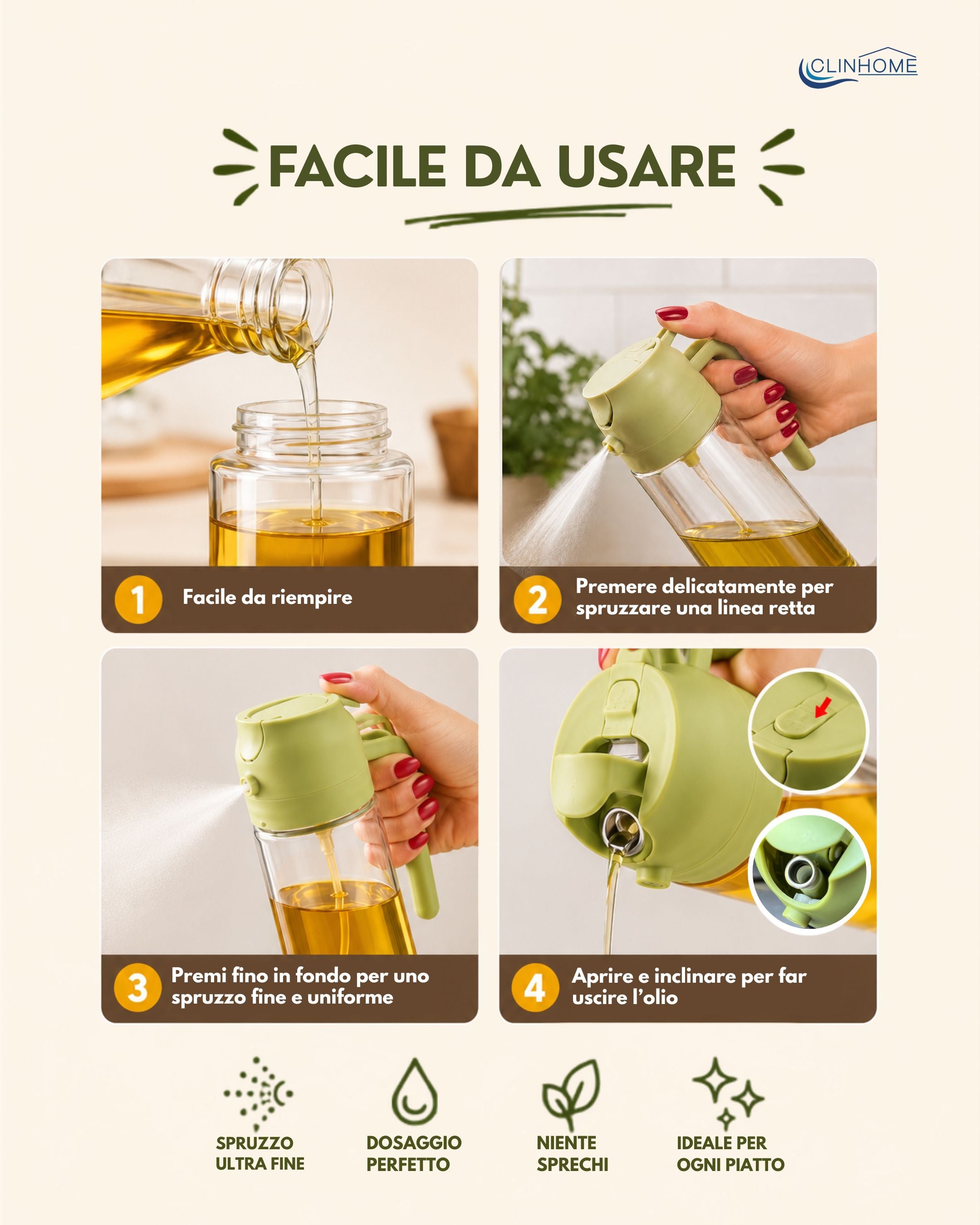 CLINHOME

FACILE DA USARE

1 Facile da riempire

2 Premere delicatamente per spruzzare una linea retta

3 Premi fino in fondo per uno spruzzo fine e uniforme

4 Aprire e inclinare per far uscire l'olio

SPRUZZO ULTRA FINE

DOSAGGIO PERFETTO

NIENTE SPRECHI

IDEALE PER OGNI PIATTO