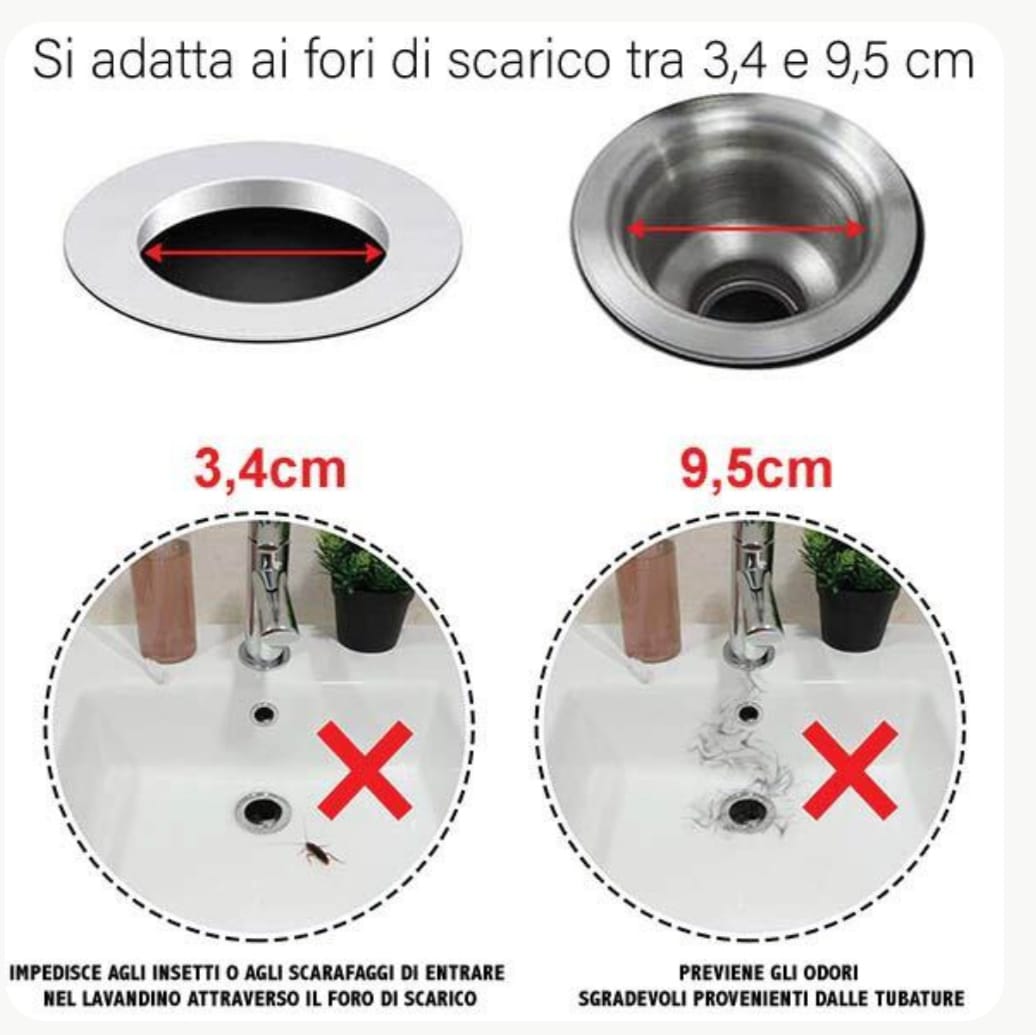 Si adatta ai fori di scarico tra 3,4 e 9,5 cm

3,4cm

9,5cm

IMPEDISCE AGLI INSETTI O AGLI SCARAFAGGI DI ENTRARE NEL LAVANDINO ATTRAVERSO IL FORO DI SCARICO

PREVIENE GLI ODORI SGRADEVOLI PROVENIENTI DALLE TUBATURE